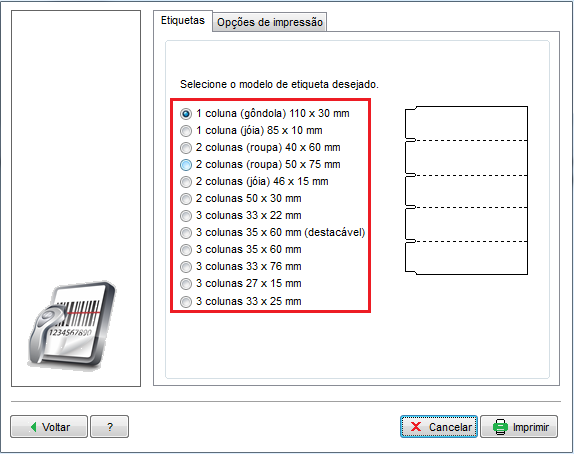 Etiquetas
Opções de impressão

Selecione o modelo de etiqueta desejado.

1 coluna (gôndola) 110 x 30 mm
1 coluna (jóia) 85 x 10 mm
2 colunas (roupa) 40 x 60 mm
2 colunas (roupa) 50 x 75 mm
2 colunas (jóia) 46 x 15 mm
2 colunas 50 x 30 mm
3 colunas 33 x 22 mm
3 colunas 35 x 60 mm (destacável)
3 colunas 35 x 60 mm
3 colunas 33 x 76 mm
3 colunas 27 x 15 mm
3 colunas 33 x 25 mm

1234567890

Voltar
?
Cancelar
Imprimir