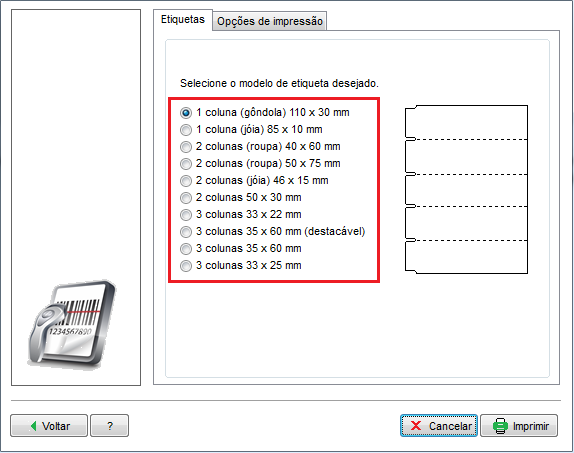 Etiquetas
Opções de impressão

Selecione o modelo de etiqueta desejado.

1 coluna (gôndola) 110 x 30 mm
1 coluna (jóia) 85 x 10 mm
2 colunas (roupa) 40 x 60 mm
2 colunas (roupa) 50 x 75 mm
2 colunas (jóia) 46 x 15 mm
2 colunas 50 x 30 mm
3 colunas 33 x 22 mm
3 colunas 35 x 60 mm (destacável)
3 colunas 35 x 60 mm
3 colunas 33 x 25 mm

1234567890

Voltar
?
Cancelar
Imprimir